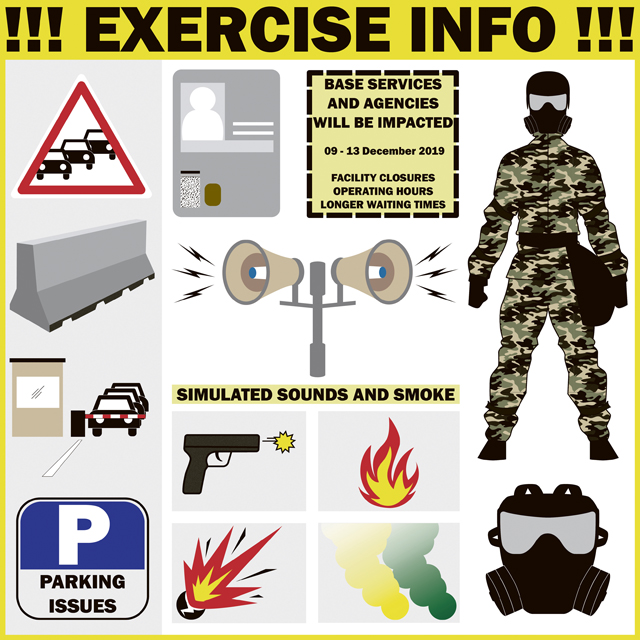 !!! EXERCISE INFO !!!

BASE SERVICES AND AGENCIES WILL BE IMPACTED

09 - 13 December 2019

FACILITY CLOSURES
OPERATING HOURS
LONGER WAITING TIMES

SIMULATED SOUNDS AND SMOKE

P

PARKING ISSUES